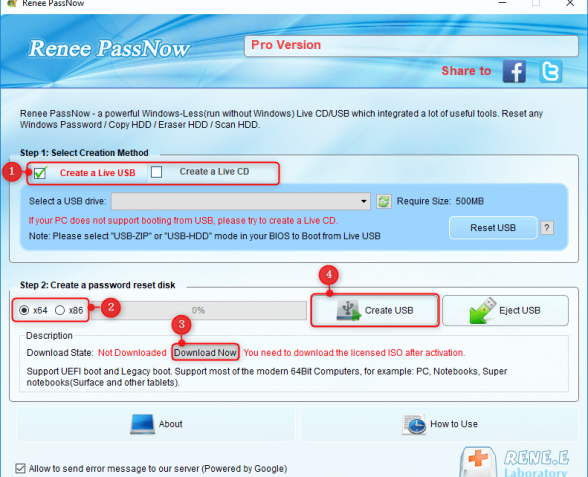 Renee PassNow

Renee PassNow

Pro Version

Share to

Renee PassNow - a powerful Windows-Less(run without Windows) Live CD/USB which integrated a lot of useful tools. Reset any Windows Password / Copy HDD / Eraser HDD / Scan HDD.

Step 1: Select Creation Method

1

Create a Live USB

Create a Live CD

Select a USB drive:

Require Size: 500MB

If your PC does not support booting from USB, please try to create a Live CD.

Note: Please select "USB-ZIP" or "USB-HDD" mode in your BIOS to Boot from Live USB

Reset USB

?

Step 2: Create a password reset disk

x64

x86

2

0%

4

Create USB

Eject USB

3

Description

Download State: Not Downloaded Download Now You need to download the licensed ISO after activation.

Support UEFI boot and Legacy boot. Support most of the modern 64Bit Computers, for example: PC, Notebooks, Super notebooks(Surface and other tablets).

About

How to Use

Allow to send error message to our server (Powered by Google)

RENE.E Laboratory